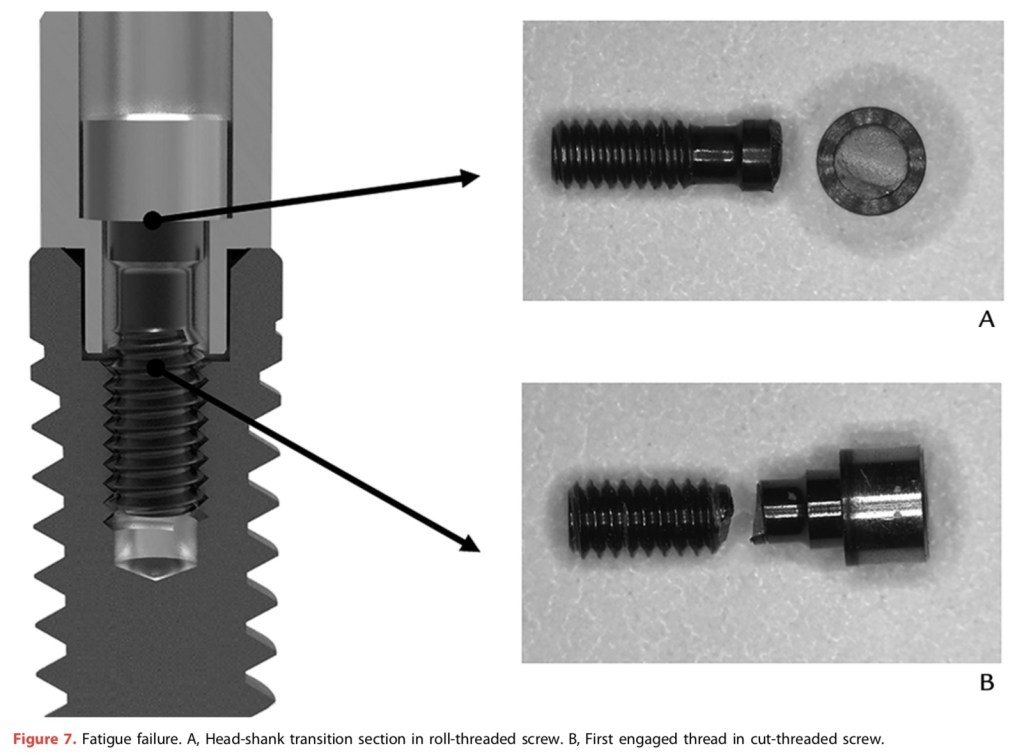 A

B

Figure 7. Fatigue failure. A, Head-shank transition section in roll-threaded screw. B, First engaged thread in cut-threaded screw.