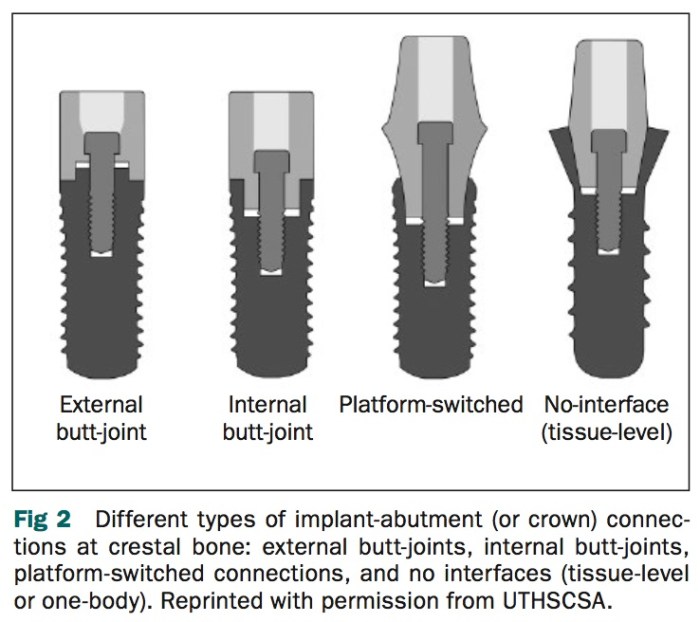 External butt-joint

Internal butt-joint

Platform-switched

No-interface (tissue-level)

Fig 2 Different types of implant-abutment (or crown) connections at crestal bone: external butt-joints, internal butt-joints, platform-switched connections, and no interfaces (tissue-level or one-body). Reprinted with permission from UTHSCSA.