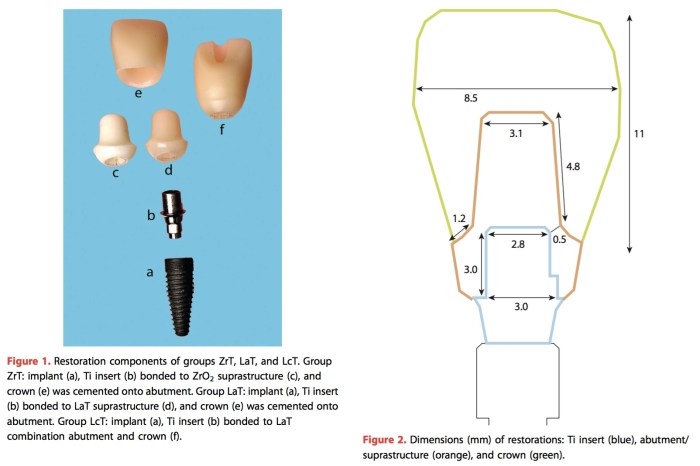 e

f

c

d

b

a

**Figure 1.** Restoration components of groups ZrT, LaT, and LcT. Group ZrT: implant (a), Ti insert (b) bonded to $ZrO_2$ suprastructure (c), and crown (e) was cemented onto abutment. Group LaT: implant (a), Ti insert (b) bonded to LaT suprastructure (d), and crown (e) was cemented onto abutment. Group LcT: implant (a), Ti insert (b) bonded to LaT combination abutment and crown (f).

8.5

11

3.1

4.8

1.2

2.8

0.5

3.0

3.0

**Figure 2.** Dimensions (mm) of restorations: Ti insert (blue), abutment/suprastructure (orange), and crown (green).