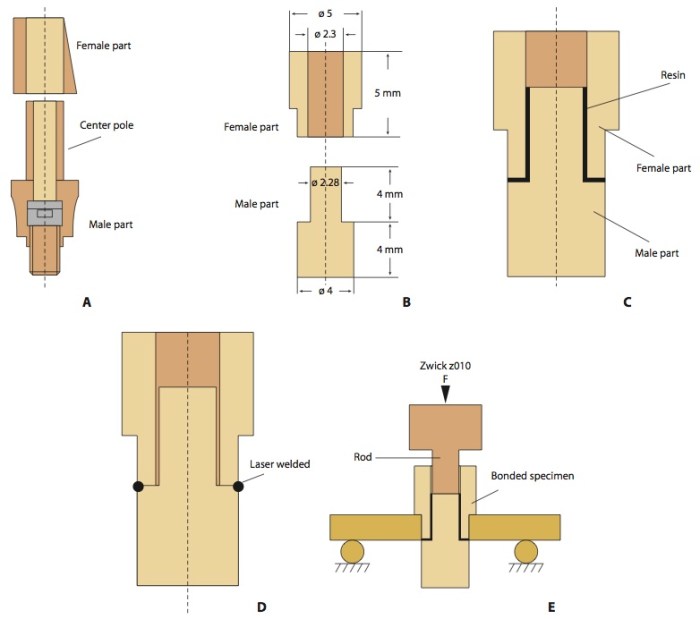 Female part

Center pole

Male part

A

ø 5

ø 2.3

5 mm

Female part

ø 2.28

4 mm

Male part

4 mm

ø 4

B

Resin

Female part

Male part

C

Laser welded

D

Zwick z010

F

Rod

Bonded specimen

E